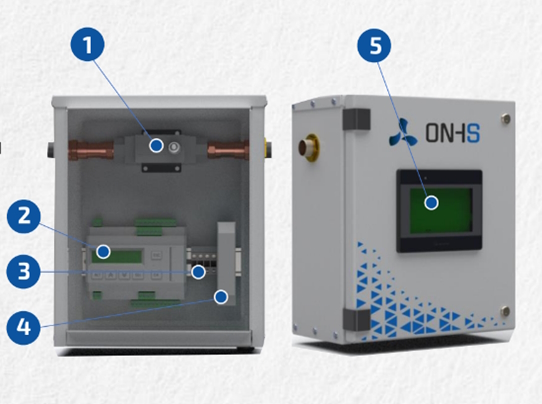 1
2
3
4
5
ONHS